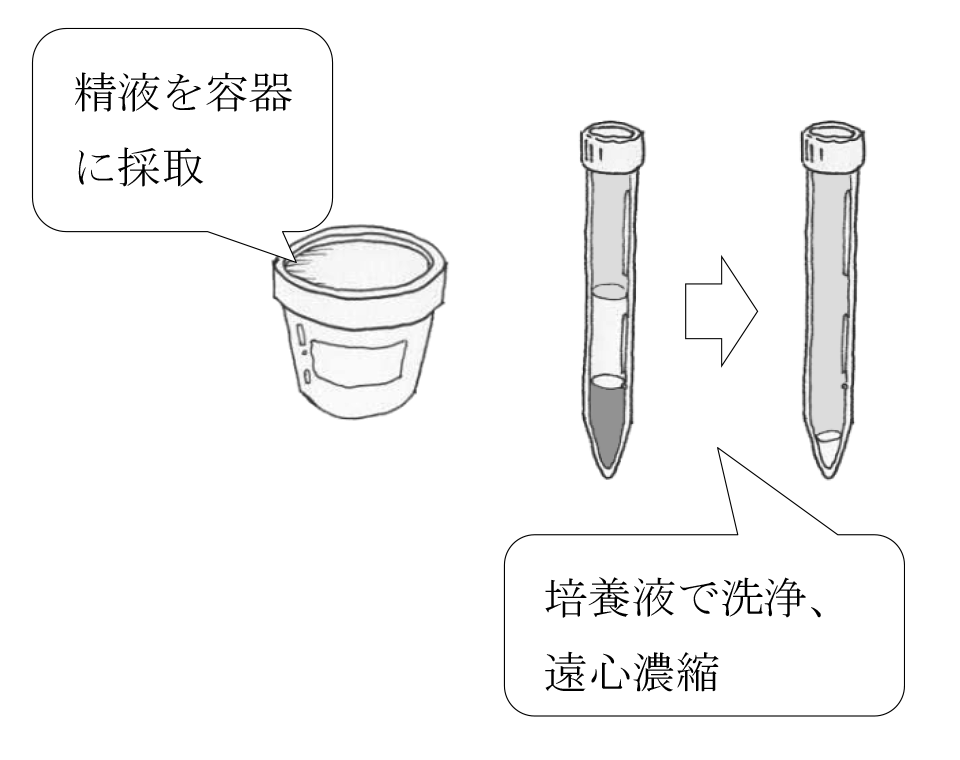 精液を容器に採取

培養液で洗浄、遠心濃縮